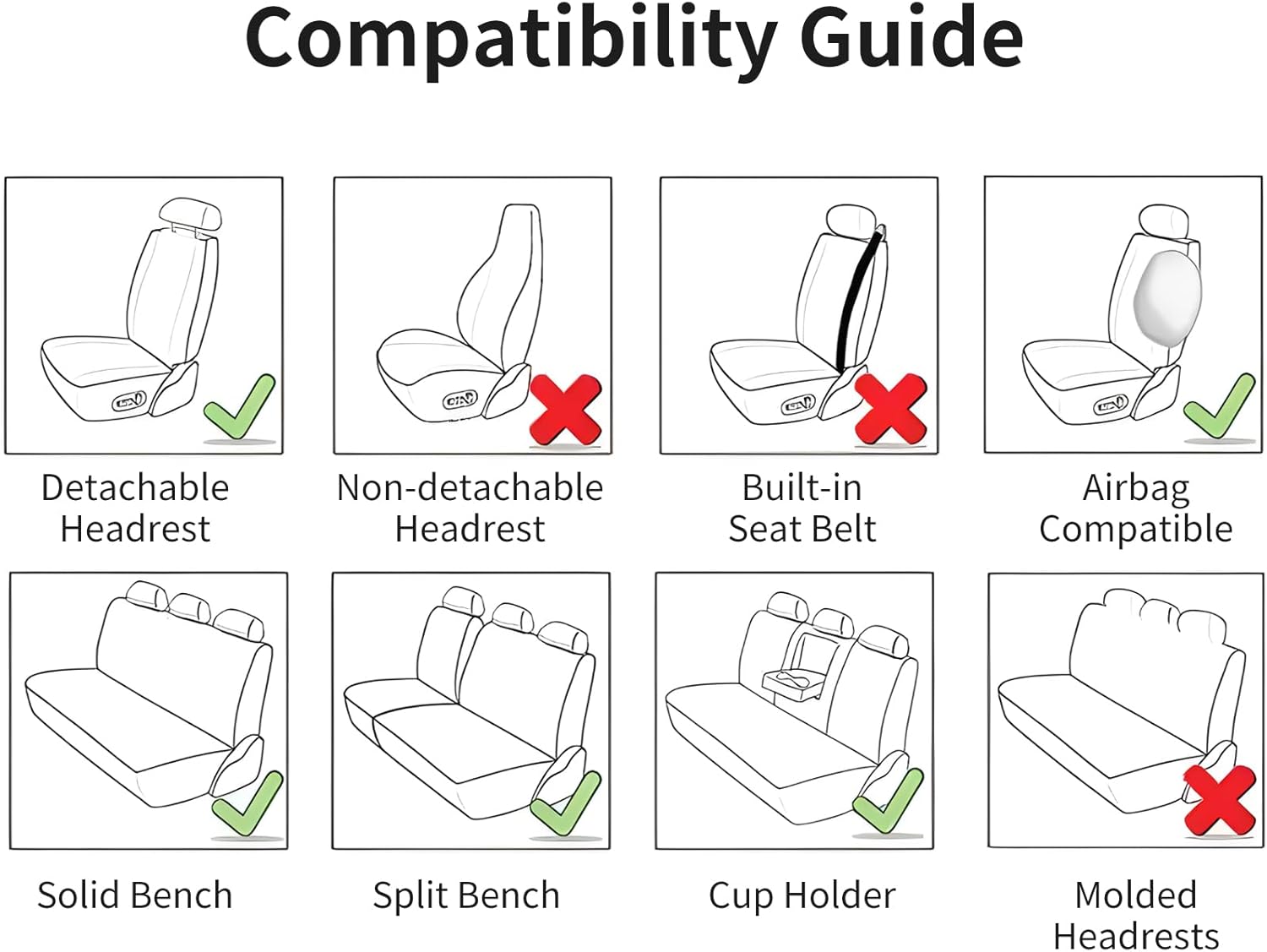 Compatibility Guide

Detachable Headrest

Non-detachable Headrest

Built-in Seat Belt

Airbag Compatible

Solid Bench

Split Bench

Cup Holder

Molded Headrests